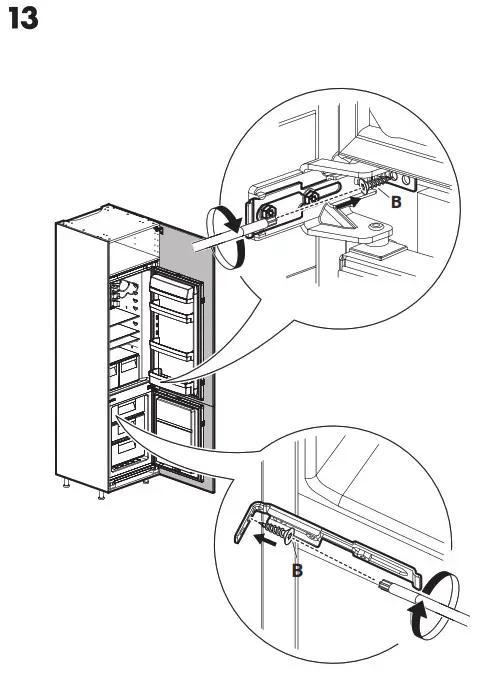 13

B

B