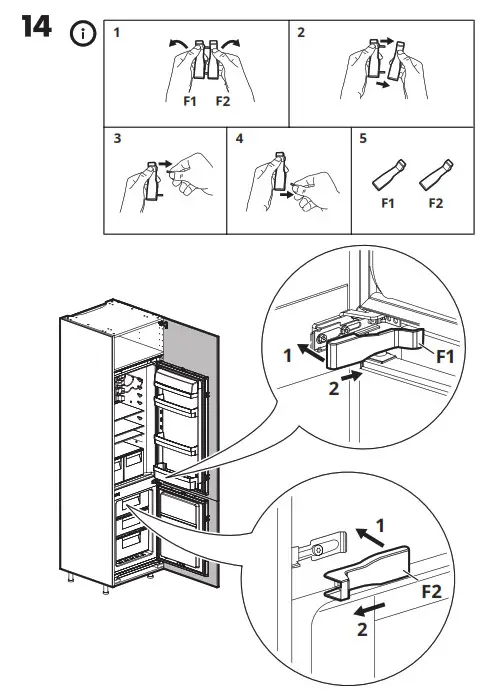 14

1
F1 F2

2

3

4

5
F1 F2

1
F1
2

1
F2
2