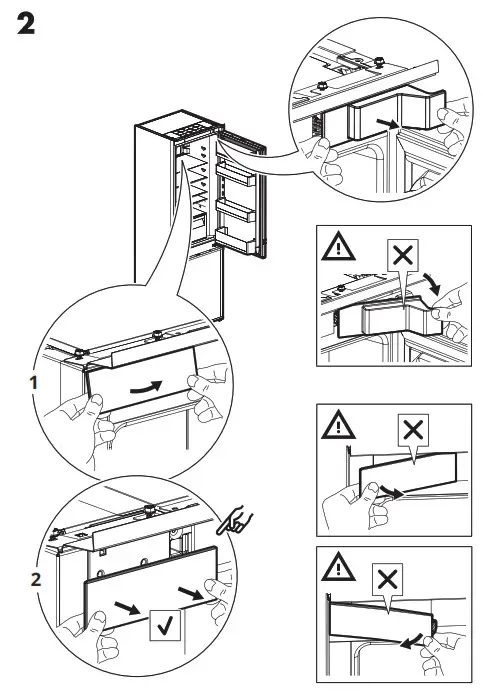 2

1

2