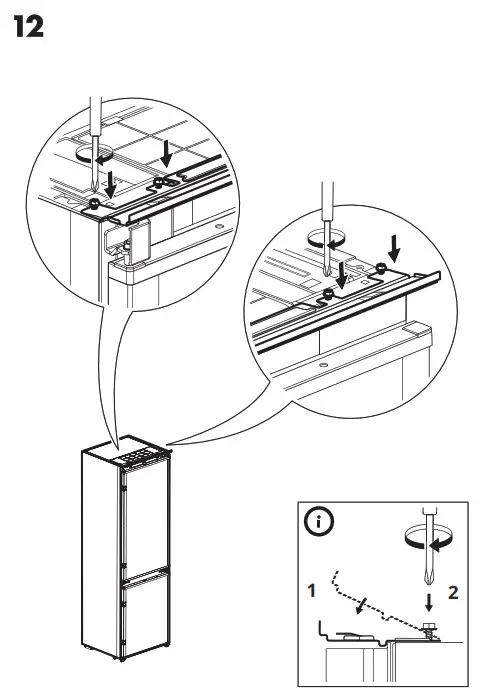 12

i

1

2