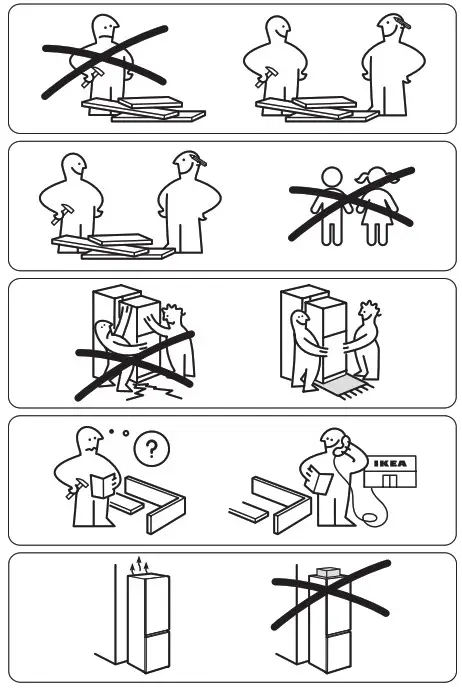 ?

IKEA