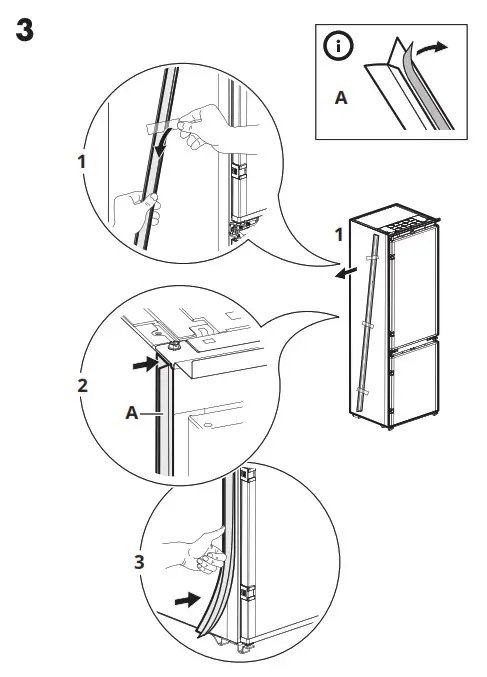 3

i

A

1

1

2

A

3