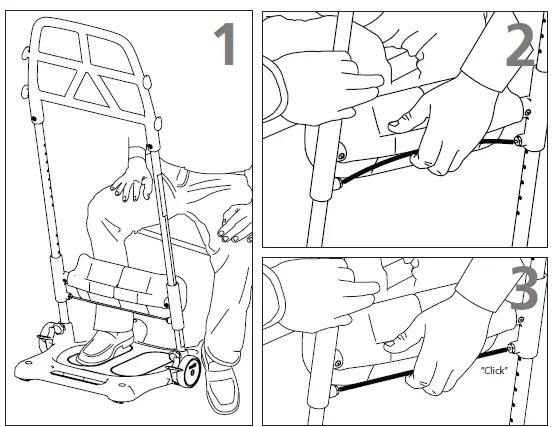 1

2

3

"Click"