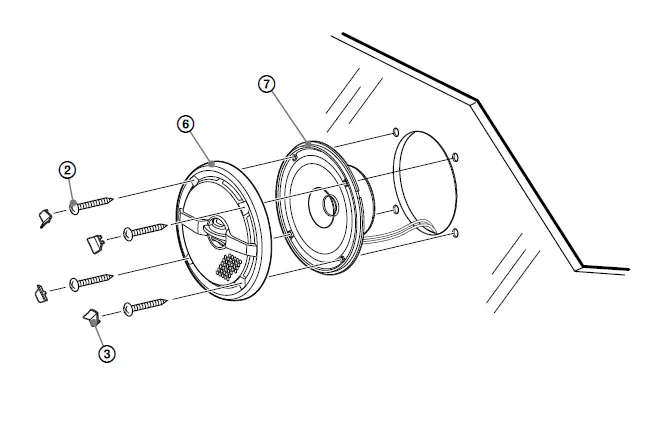 7
6
2
3