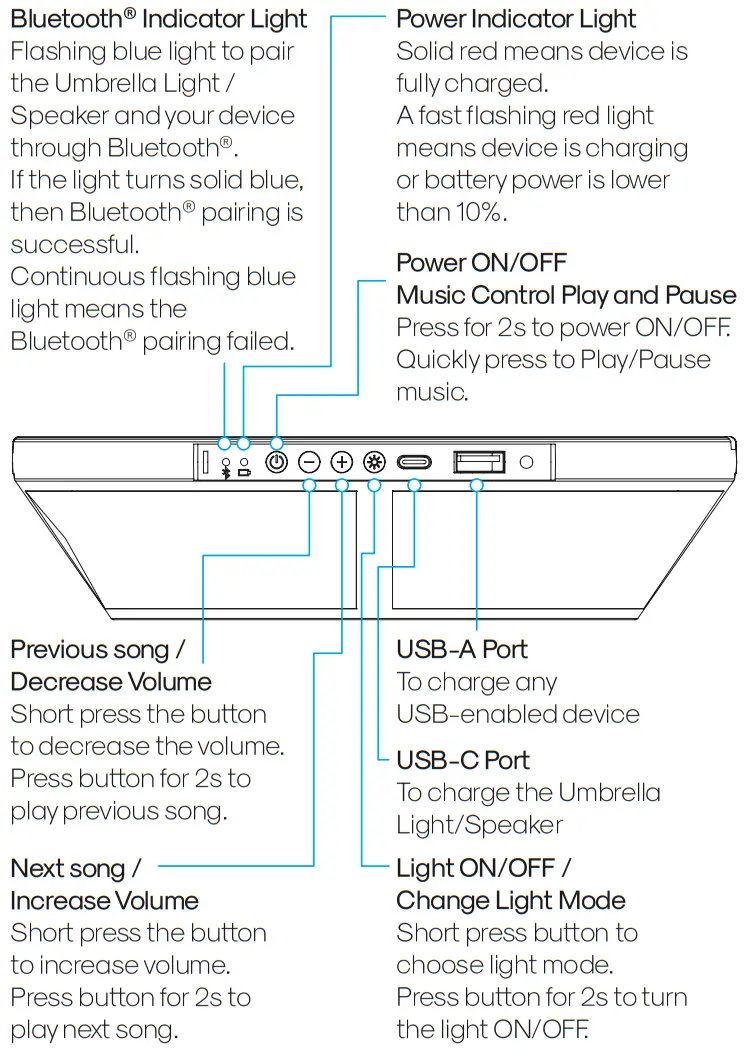 Bluetooth® Indicator Light
Flashing blue light to pair the Umbrella Light / Speaker and your device through Bluetooth®.
If the light turns solid blue, then Bluetooth® pairing is successful.
Continuous flashing blue light means the Bluetooth® pairing failed.

Power Indicator Light
Solid red means device is fully charged.
A fast flashing red light means device is charging or battery power is lower than 10%.

Power ON/OFF
Music Control Play and Pause
Press for 2s to power ON/OFF.
Quickly press to Play/Pause music.

Previous song /
Decrease Volume
Short press the button to decrease the volume.
Press button for 2s to play previous song.

Next song /
Increase Volume
Short press the button to increase volume.
Press button for 2s to play next song.

USB-A Port
To charge any USB-enabled device

USB-C Port
To charge the Umbrella Light/Speaker

Light ON/OFF /
Change Light Mode
Short press button to choose light mode.
Press button for 2s to turn the light ON/OFF.