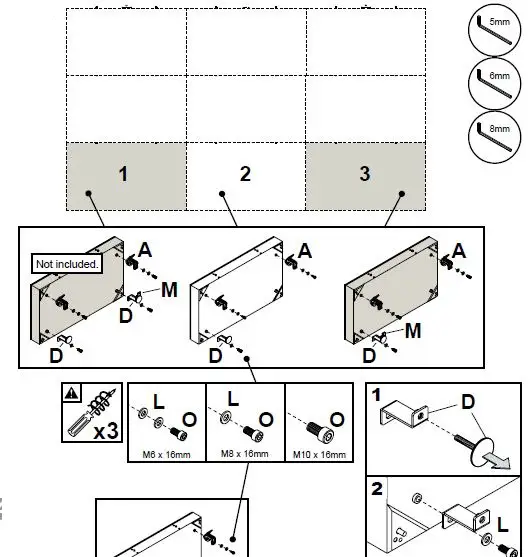 5mm
6mm
8mm

1
2
3

Not included.
A
M
D
D
A
D
A
M
D

x3

L
O
M6 x 16mm
L
O
M8 x 16mm
O
M10 x 16mm

1
D

2
L