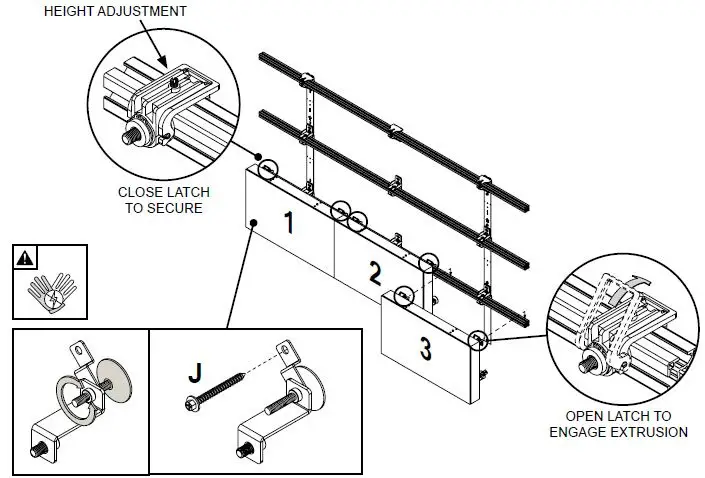 HEIGHT ADJUSTMENT

CLOSE LATCH TO SECURE

1

2

3

J

OPEN LATCH TO ENGAGE EXTRUSION