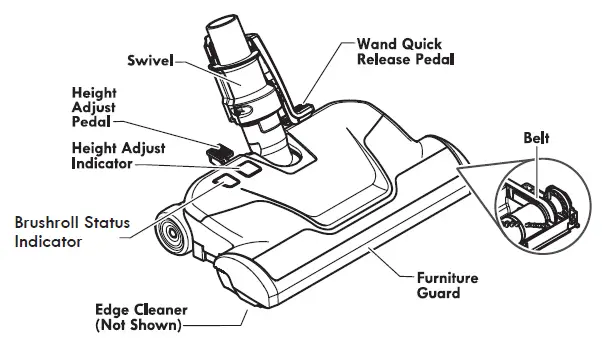 Swivel

Wand Quick Release Pedal

Height Adjust Pedal

Height Adjust Indicator

Belt

Brushroll Status Indicator

Furniture Guard

Edge Cleaner (Not Shown)