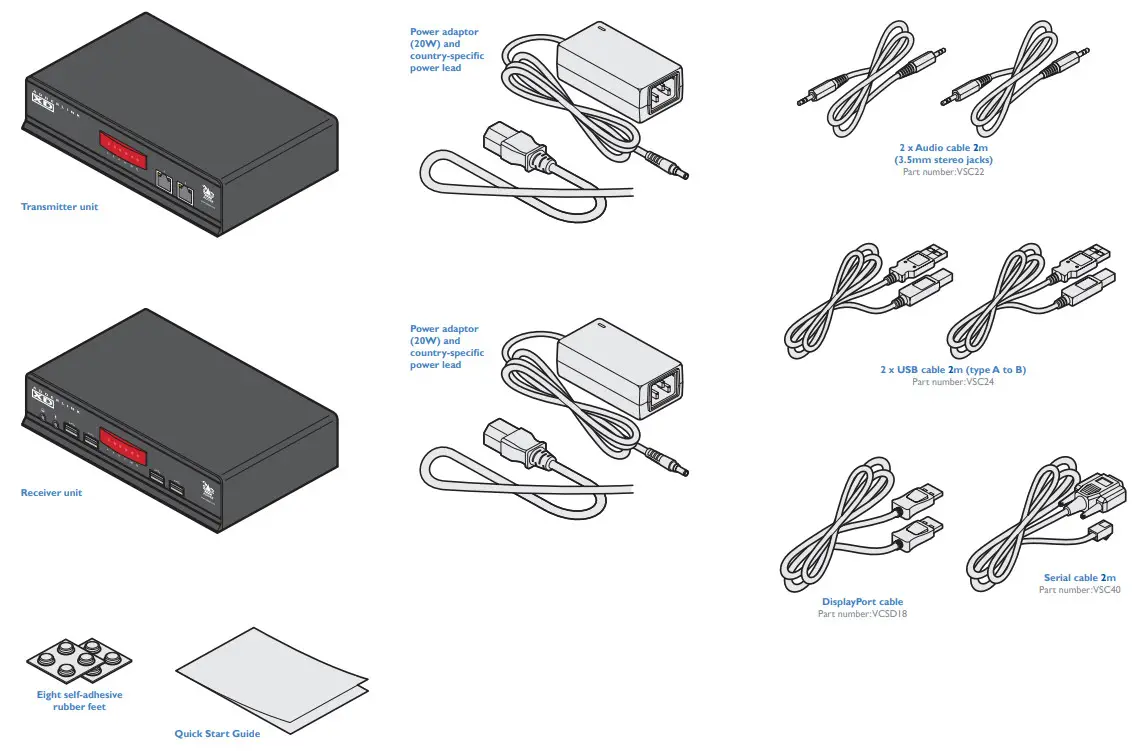 Transmitter unit

Receiver unit

Eight self-adhesive rubber feet

Quick Start Guide

Power adaptor (20W) and country-specific power lead

Power adaptor (20W) and country-specific power lead

2 x Audio cable 2m (3.5mm stereo jacks)
Part number:VSC22

2 x USB cable 2m (type A to B)
Part number:VSC24

DisplayPort cable
Part number:VCSD18

Serial cable 2m
Part number:VSC40