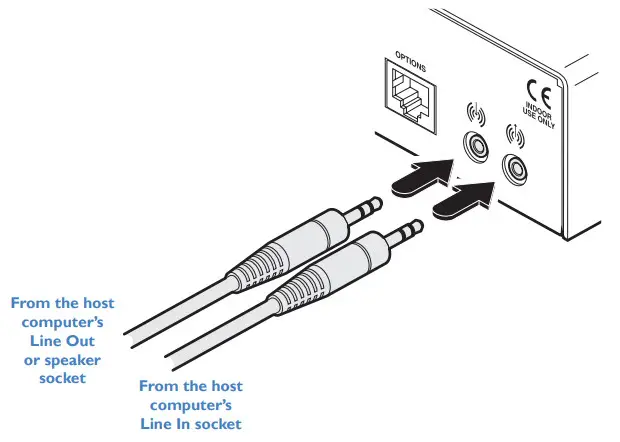 OPTIONS

CE
INDOOR
USE ONLY

From the host computer's Line Out or speaker socket

From the host computer's Line In socket