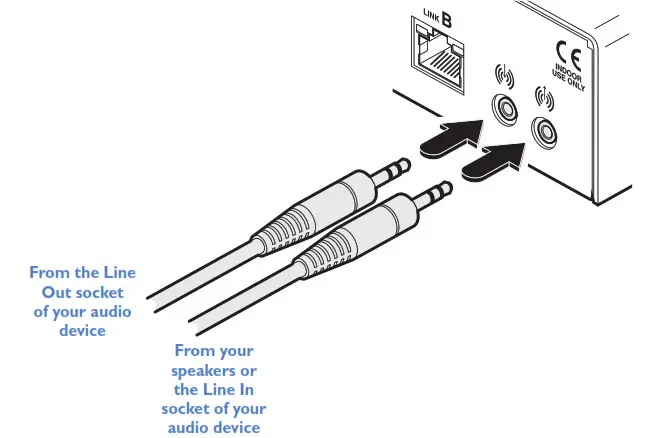 LINK B

CE
INDOOR
USE ONLY

From the Line Out socket of your audio device

From your speakers or the Line In socket of your audio device