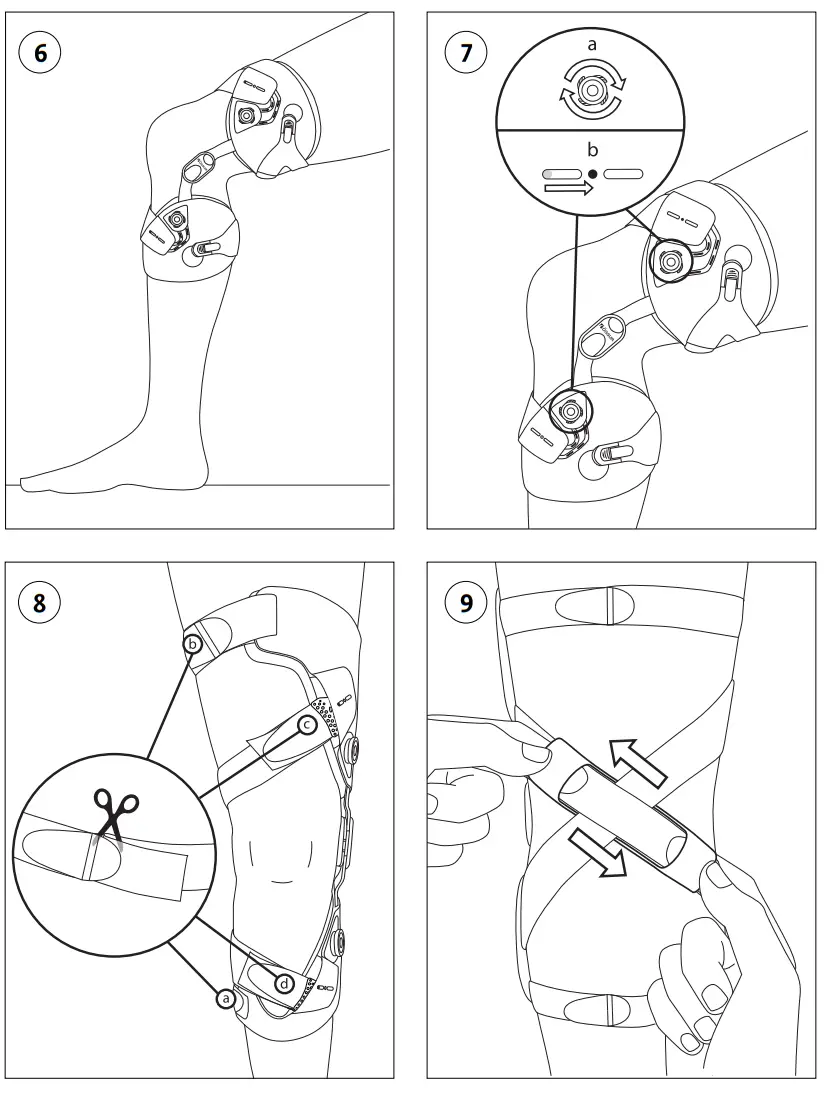 6

7

a

b

8

b

c

d

a

9