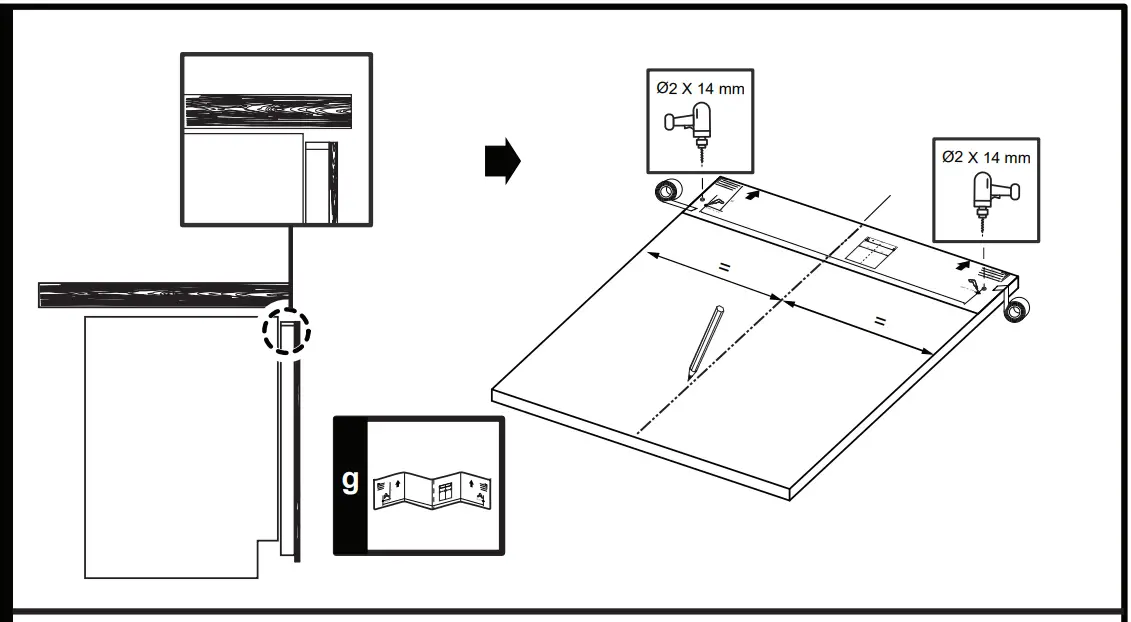 Ø2 X 14 mm

Ø2 X 14 mm

=

=

g