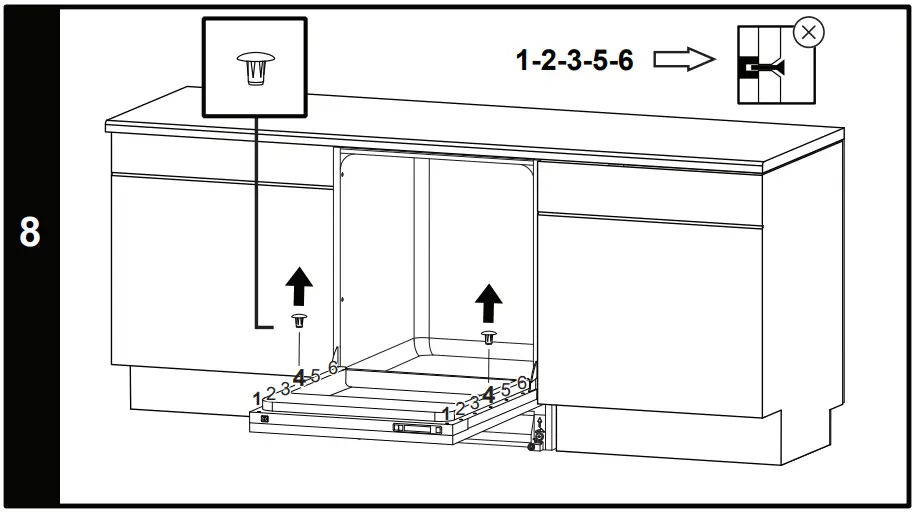 8

1-2-3-5-6

1 2 3 4 5 6

1 2 3 4 5 6