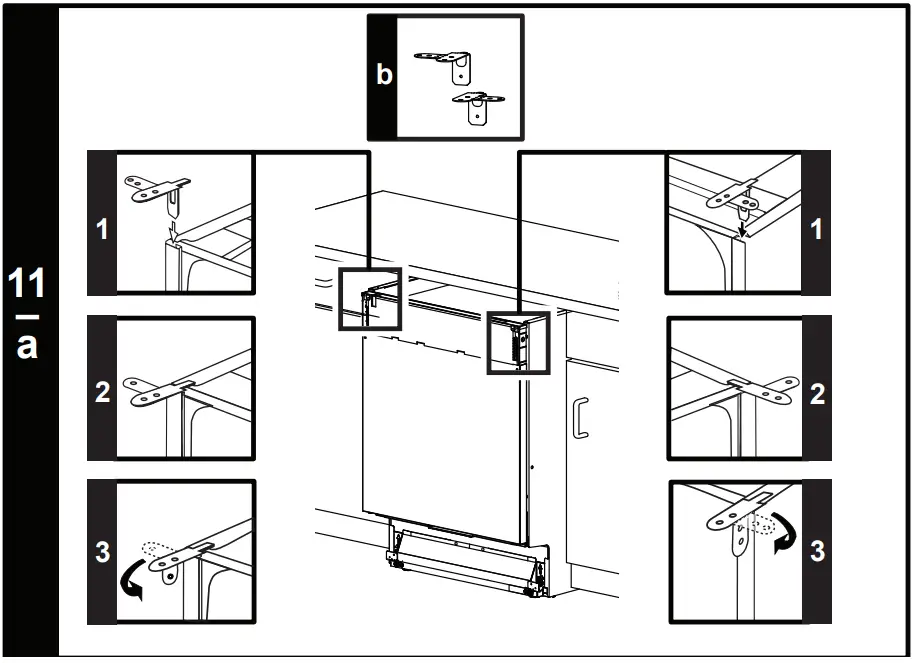 11
a

b

1

2

3

1

2

3