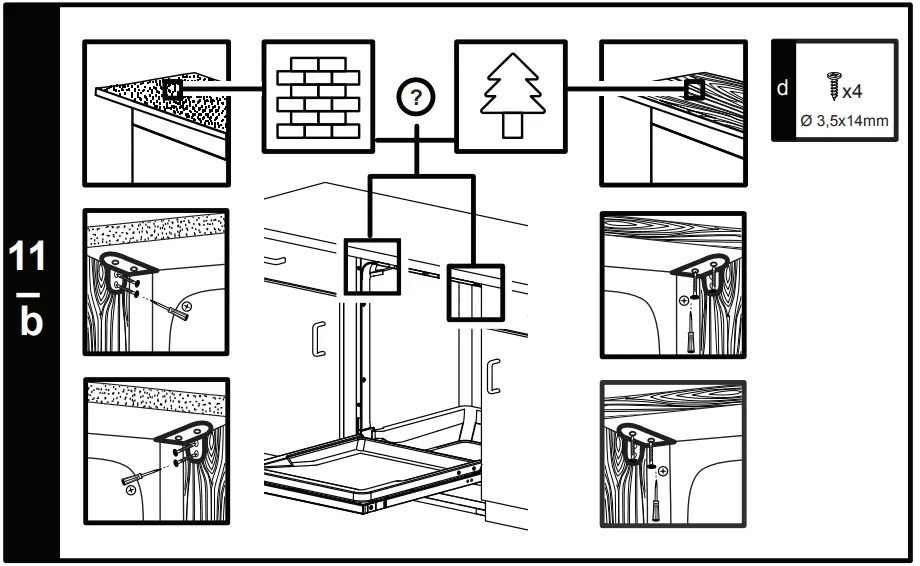 11
b

?

d
x4
Ø 3,5x14mm