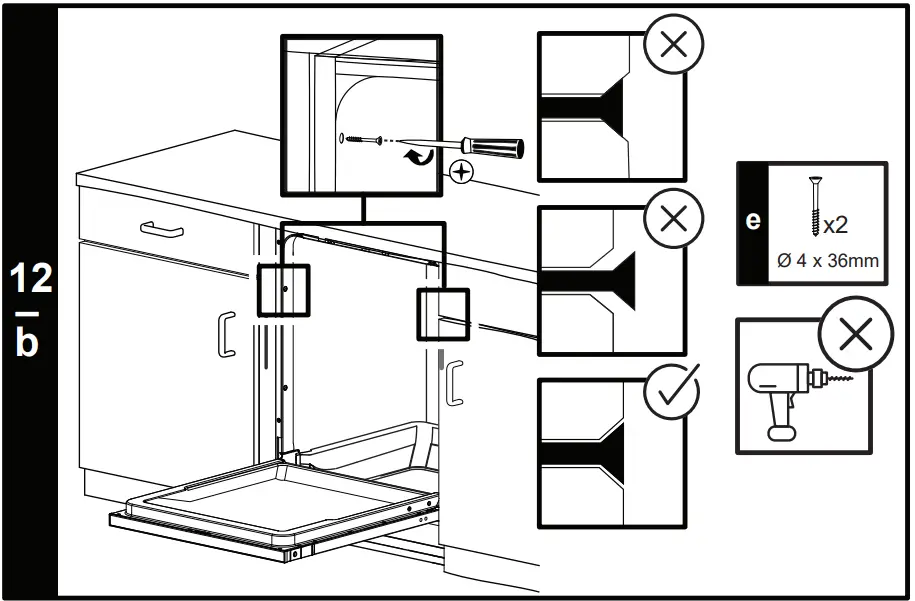 12
b

e
x2
Ø 4 x 36mm