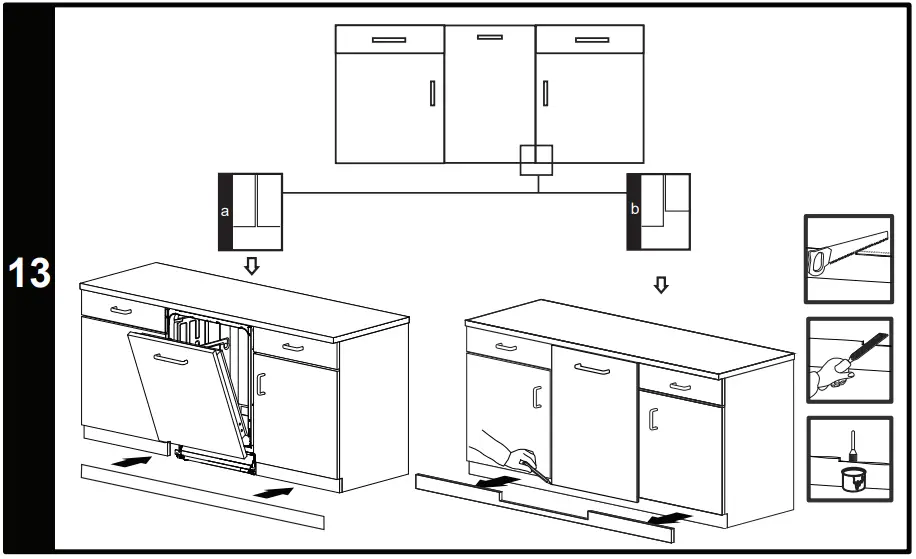 13

a

b