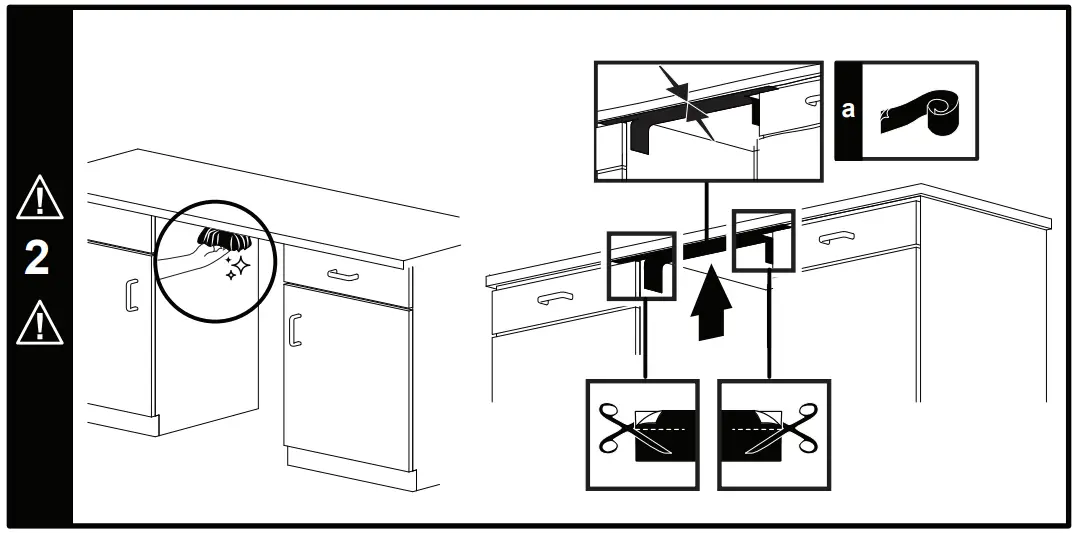 2
a