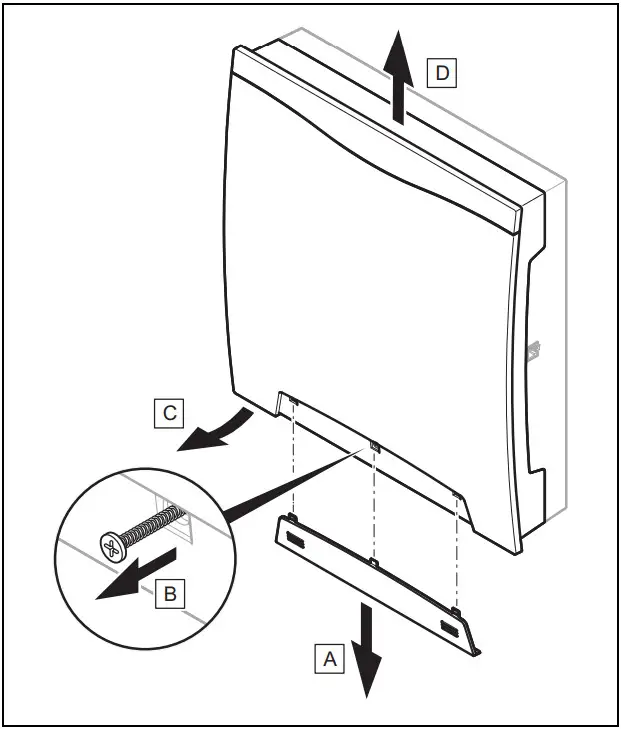 D

C

B

A