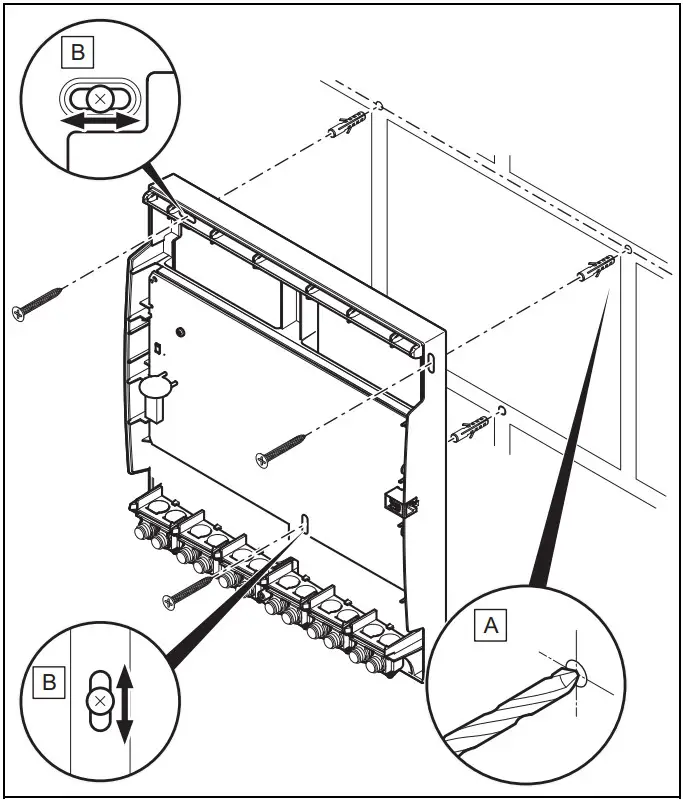 B

B

A