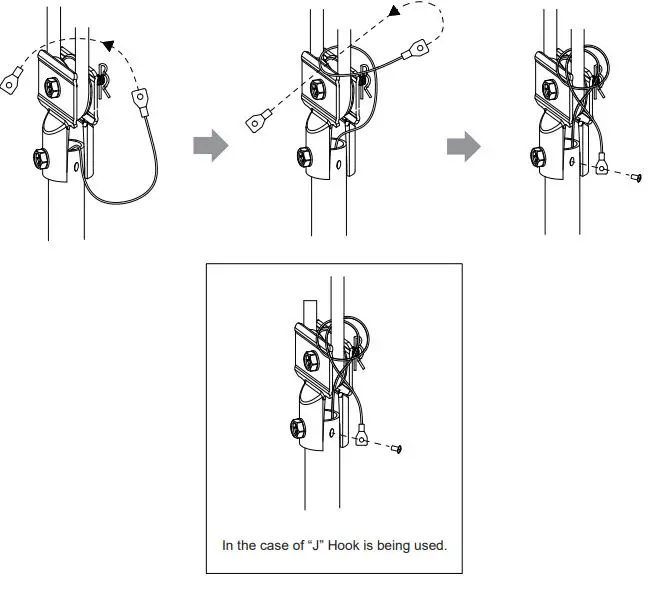 In the case of “J” Hook is being used.