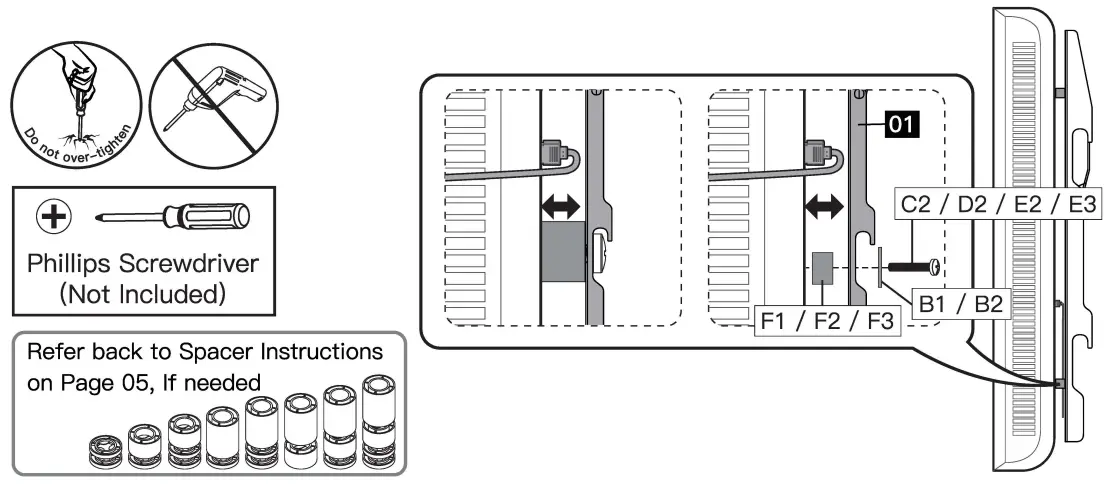 Do not over-tighten

Phillips Screwdriver
(Not Included)

Refer back to Spacer Instructions on Page 05, If needed

01

C2 / D2 / E2 / E3

B1 / B2

F1 / F2 / F3