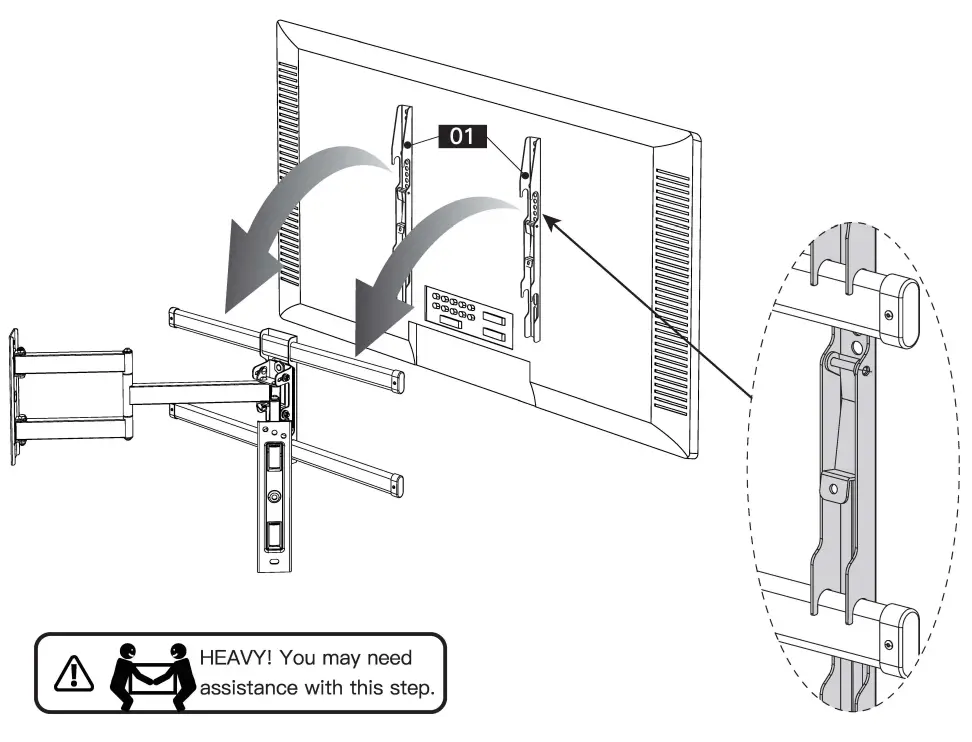 01

HEAVY! You may need assistance with this step.