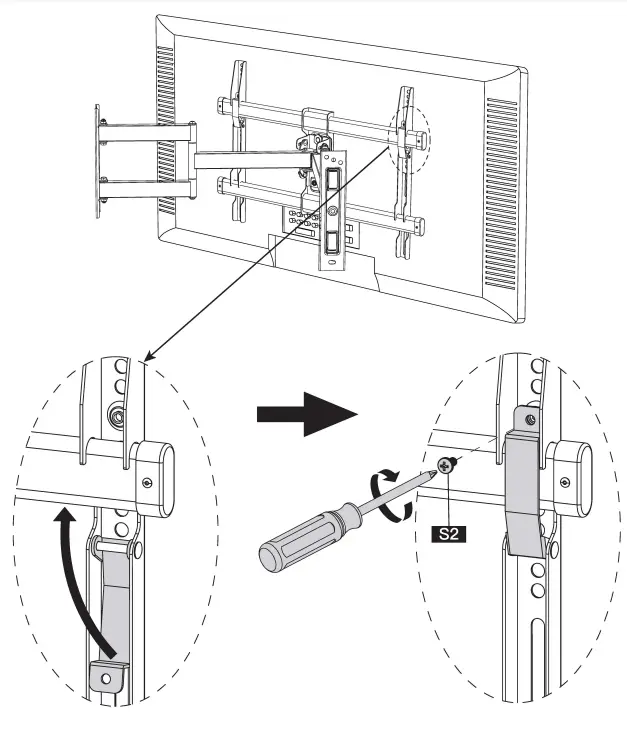 S2