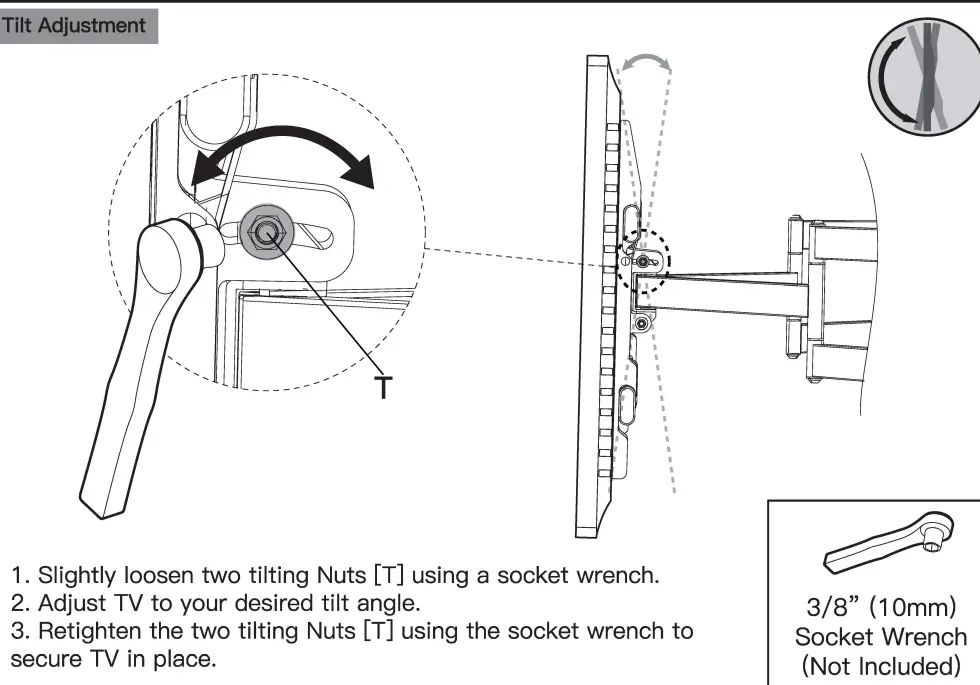 Tilt Adjustment

T

1. Slightly loosen two tilting Nuts [T] using a socket wrench.
2. Adjust TV to your desired tilt angle.
3. Retighten the two tilting Nuts [T] using the socket wrench to secure TV in place.

3/8” (10mm) Socket Wrench (Not Included)