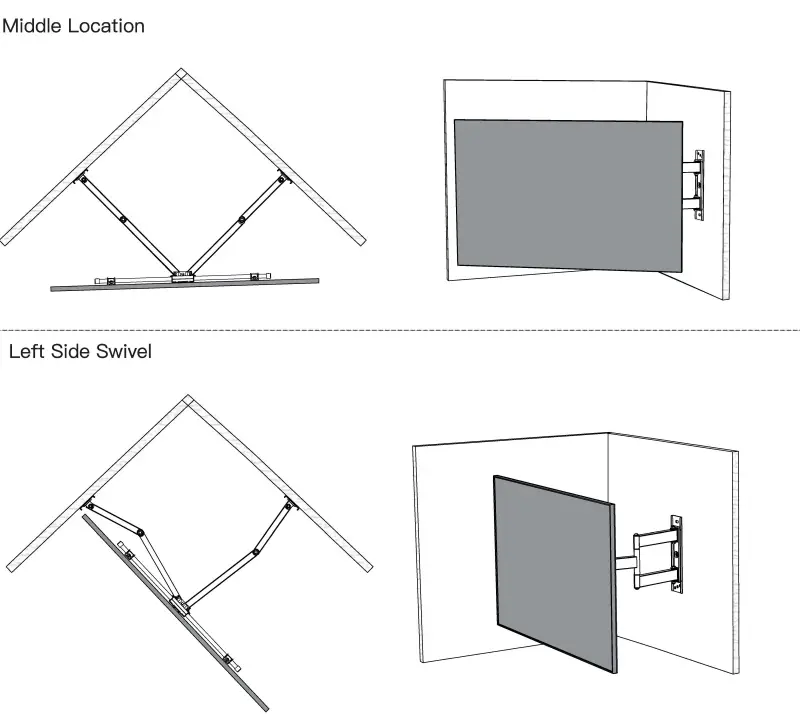 Middle Location

Left Side Swivel