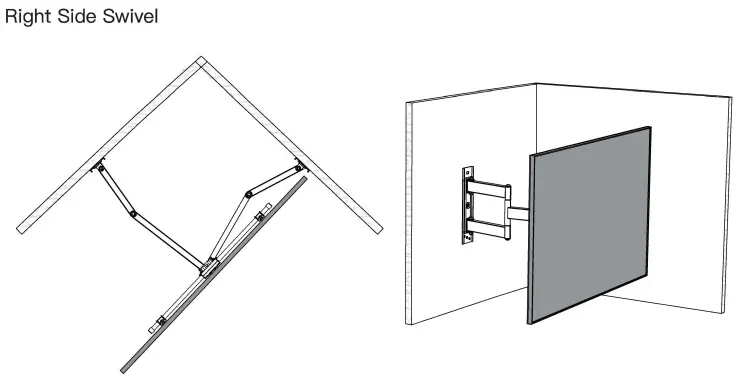 Right Side Swivel