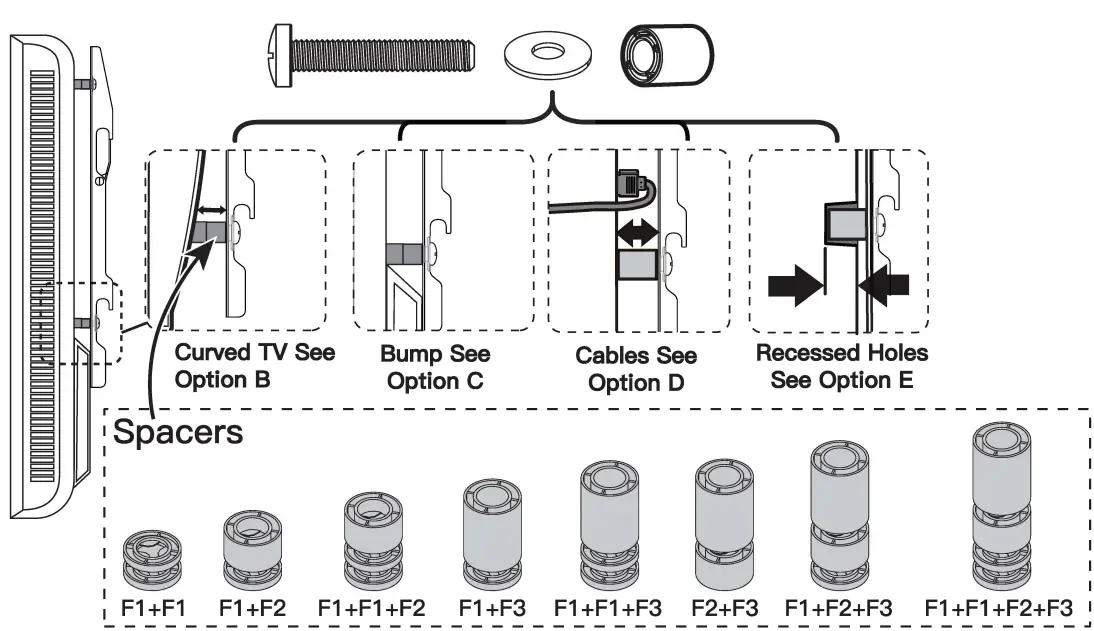 Curved TV See Option B

Bump See Option C

Cables See Option D

Recessed Holes See Option E

Spacers

F1+F1 F1+F2 F1+F1+F2 F1+F3 F1+F1+F3 F2+F3 F1+F2+F3 F1+F1+F2+F3