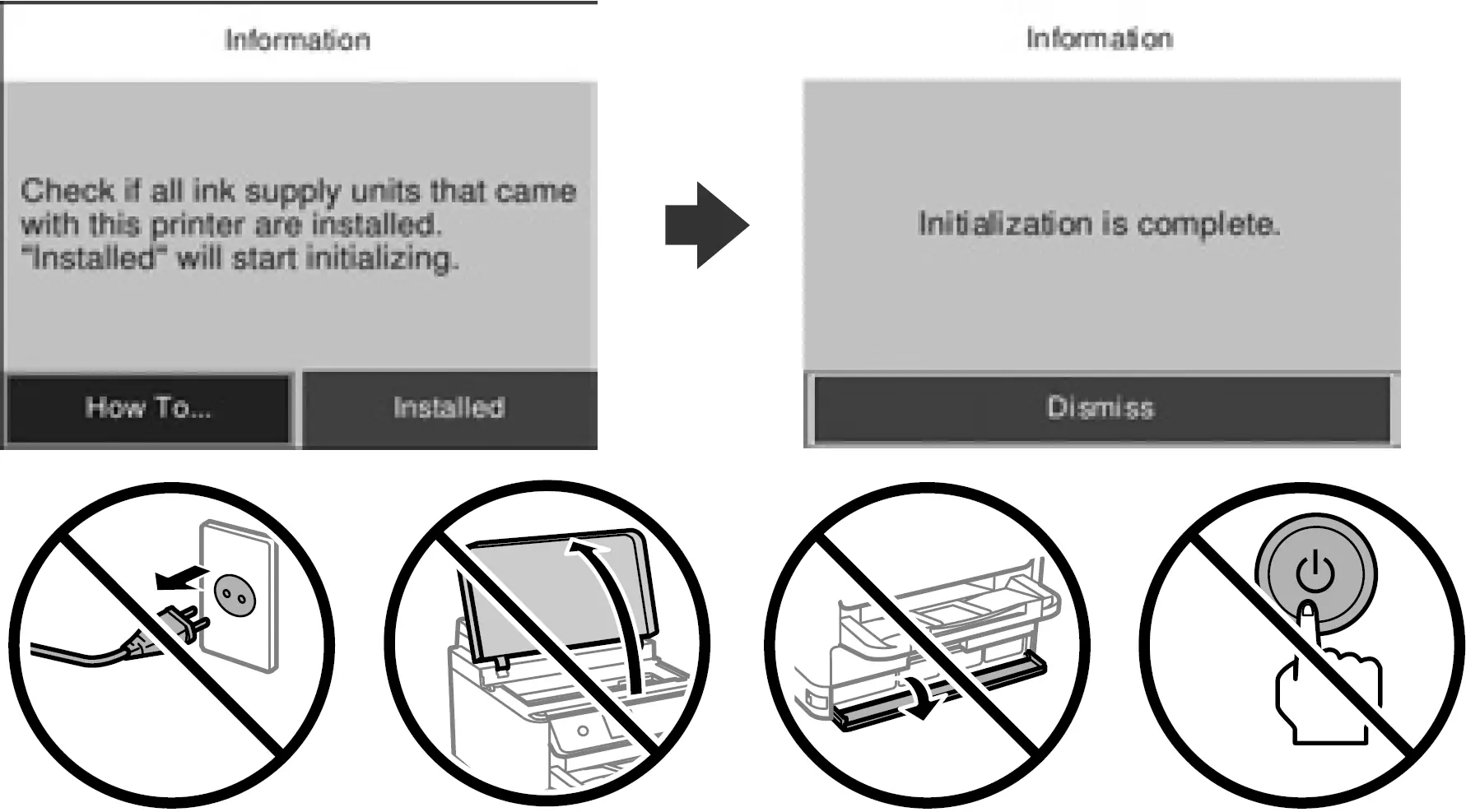 Information

Check if all ink supply units that came with this printer are installed. "Installed" will start initializing.

How To...

Installed

Information

Initialization is complete.

Dismiss