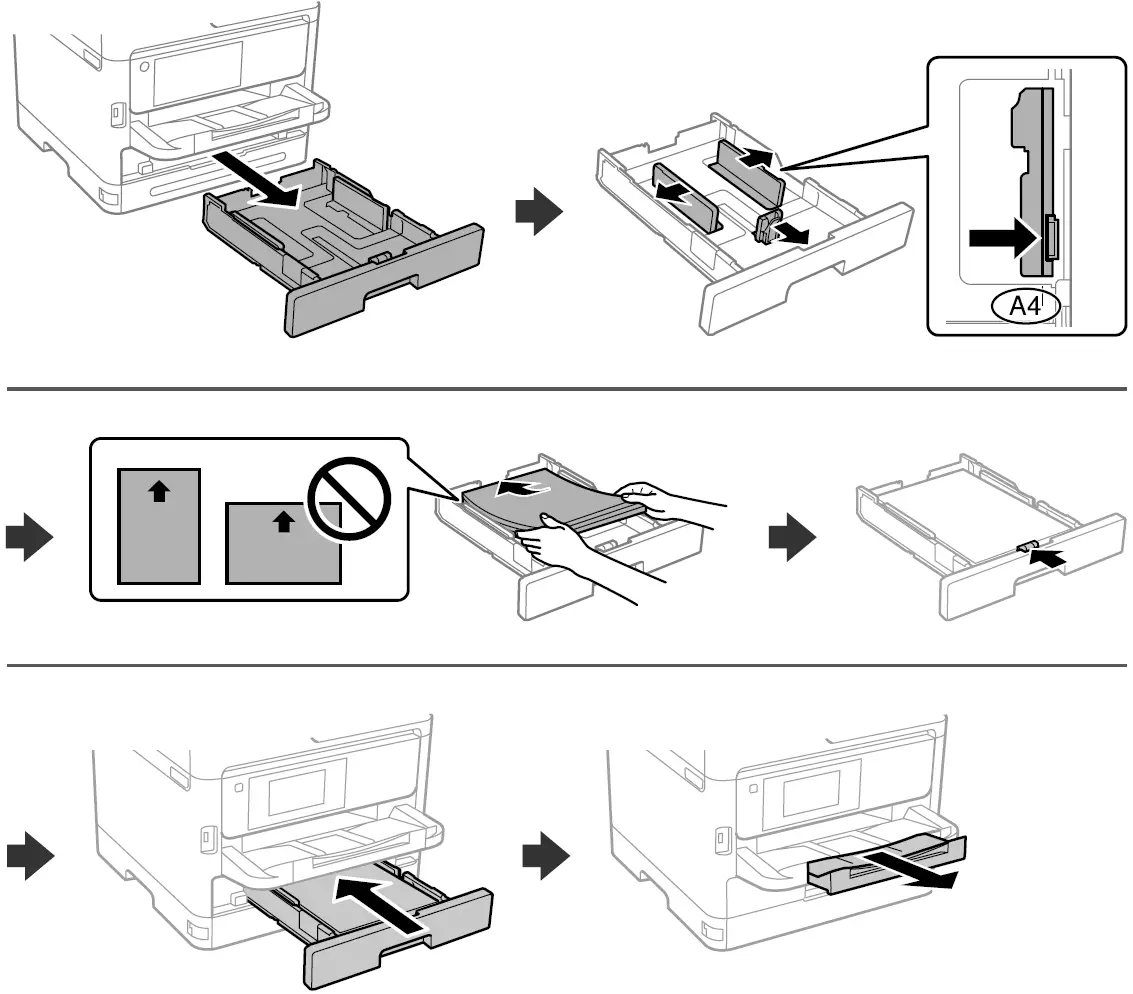 A4