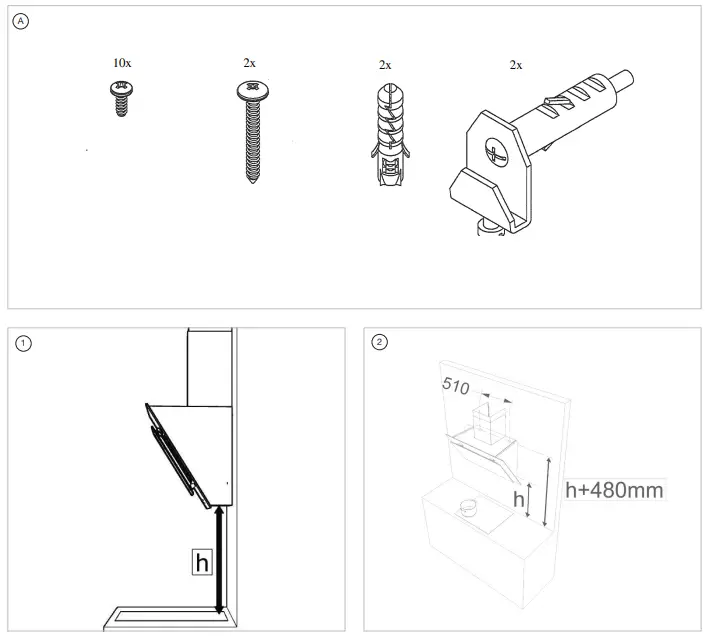 A

10x

2x

2x

2x

1

h

2

510

h

h+480mm