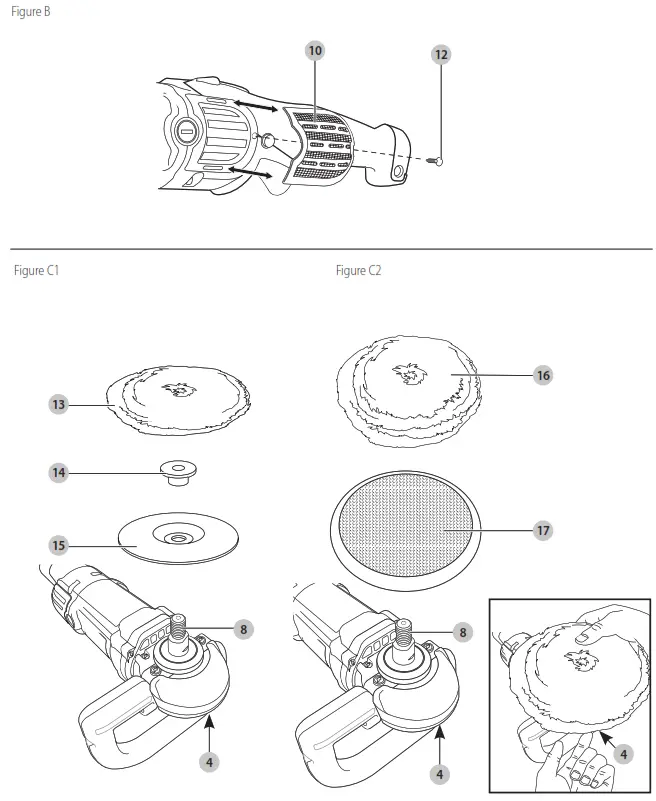 Figure B

10

12

Figure C1

13

14

15

8

4

Figure C2

16

17

8

4

4