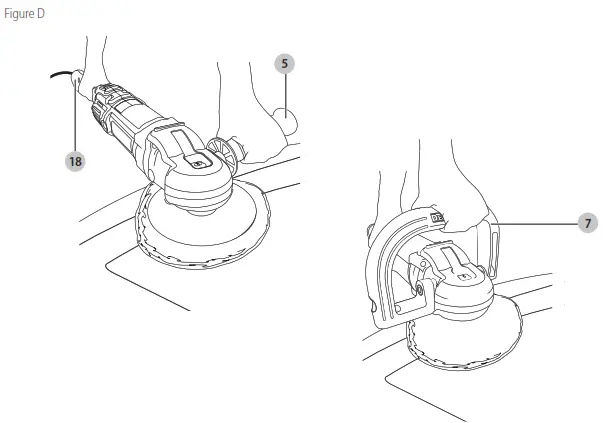 Figure D

5

18

7