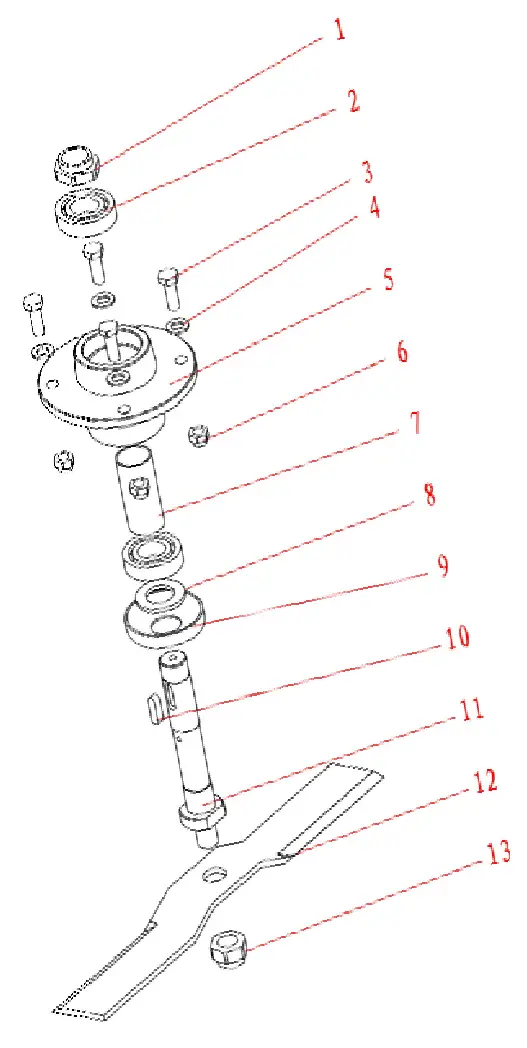 1
2
3
4
5
6
7
8
9
10
11
12
13