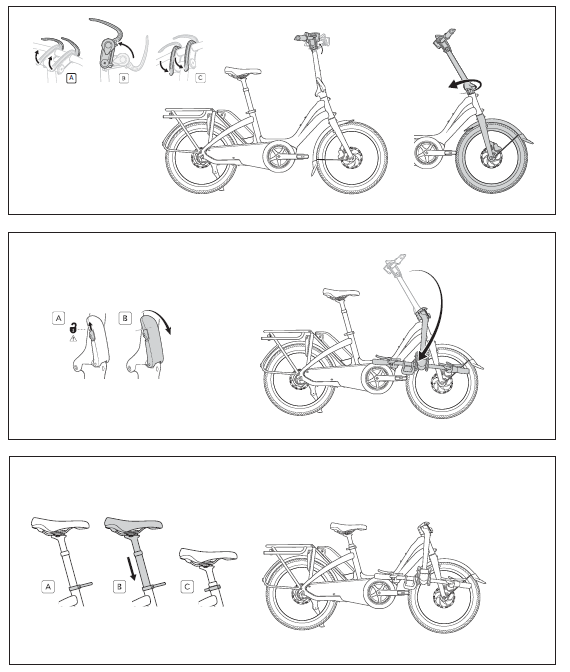 A
B
C

A
B

A
B
C