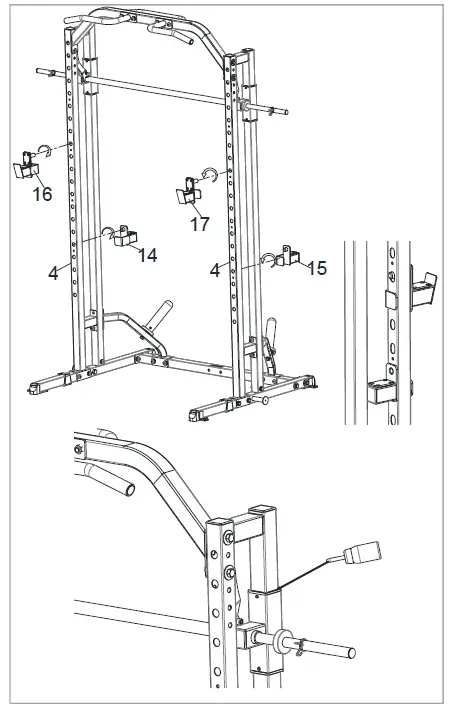 16

17

14

4

4

15