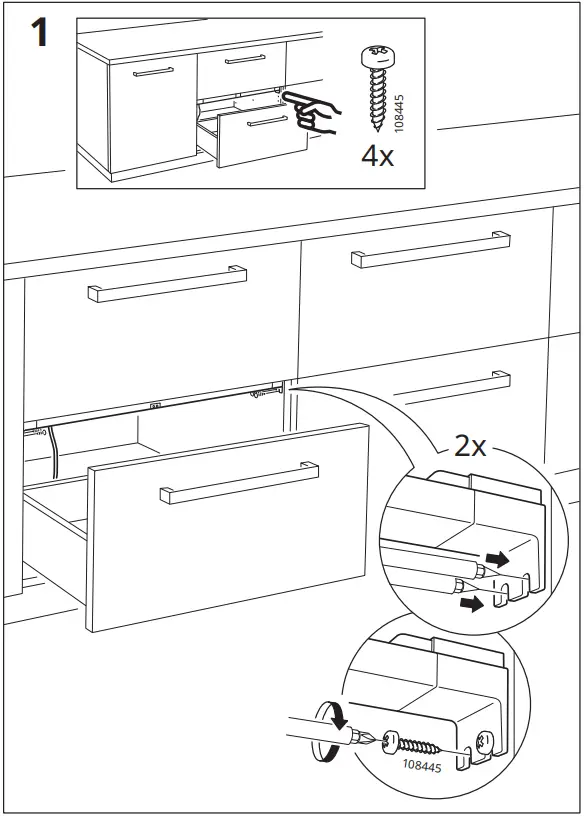 1

108445

4x

2x

108445