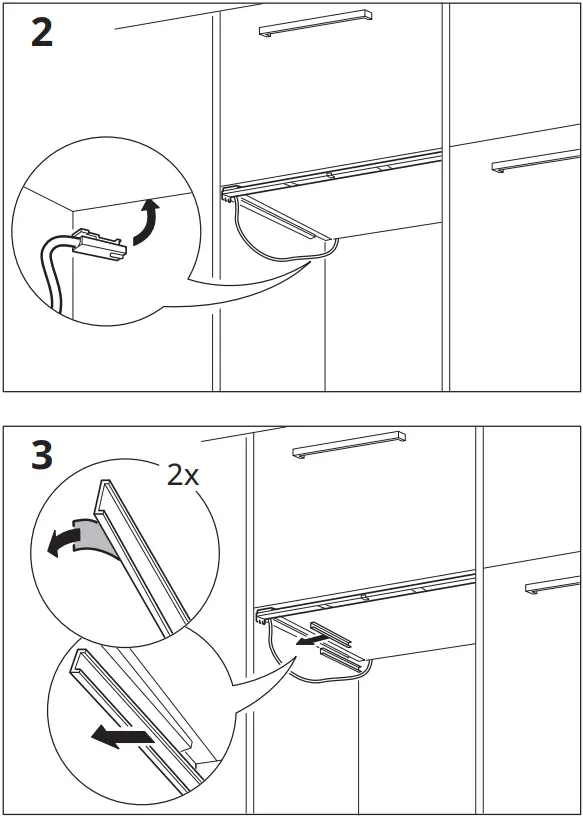 2

3

2x