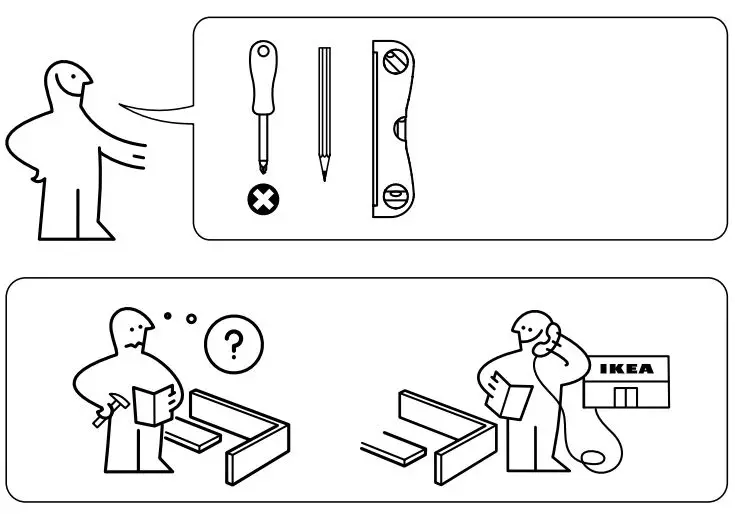 ?

IKEA