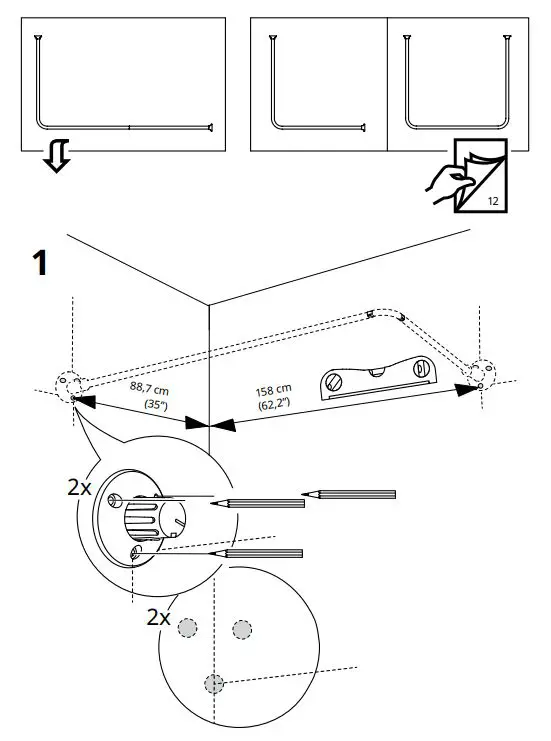 12

1

88,7 cm
(35")

158 cm
(62,2")

2x

2x