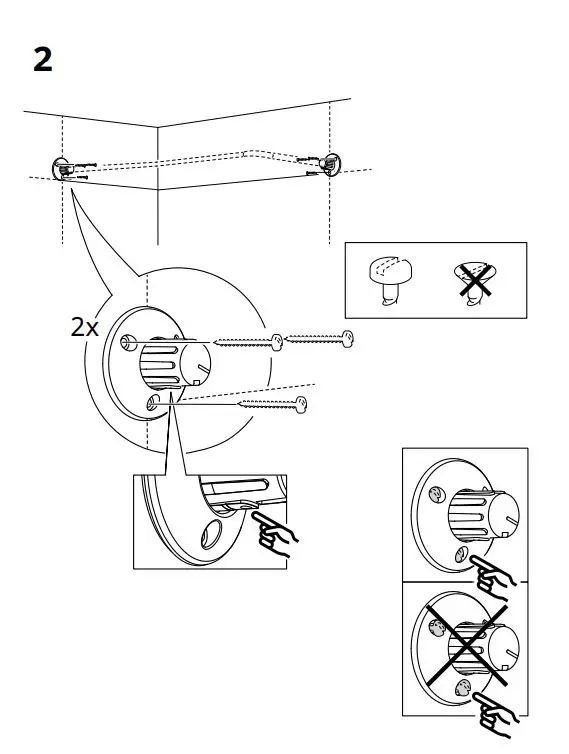 2

2x