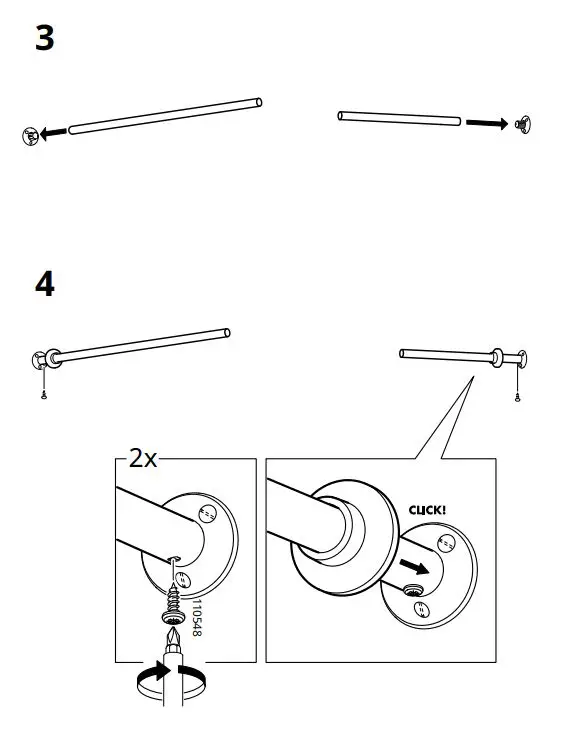 3

4

2x

110548

CLICK!