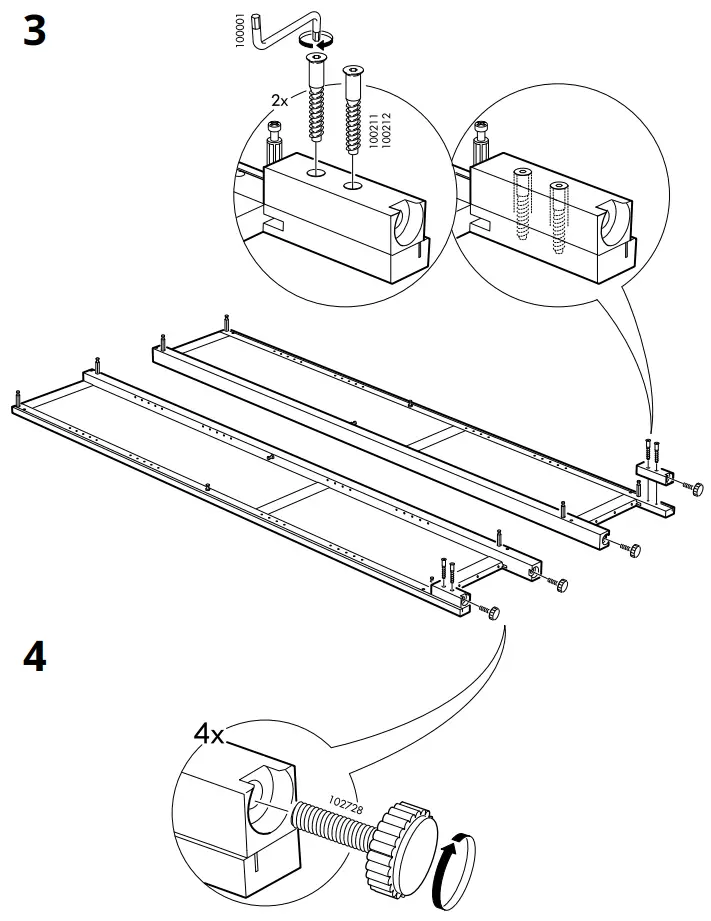 3

100001

2x

100211
100212

4

4x

102728