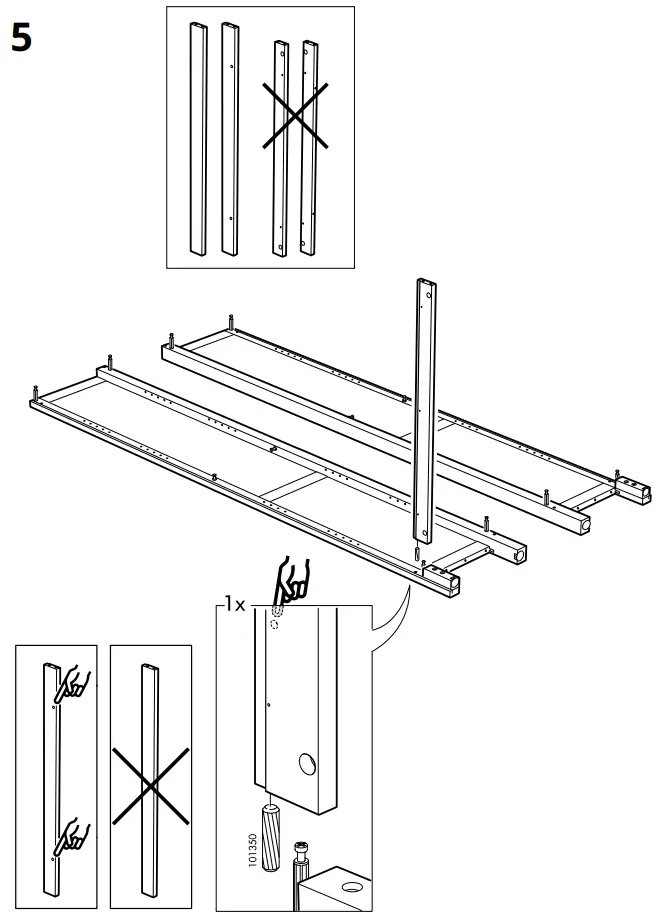 5

1x

101350