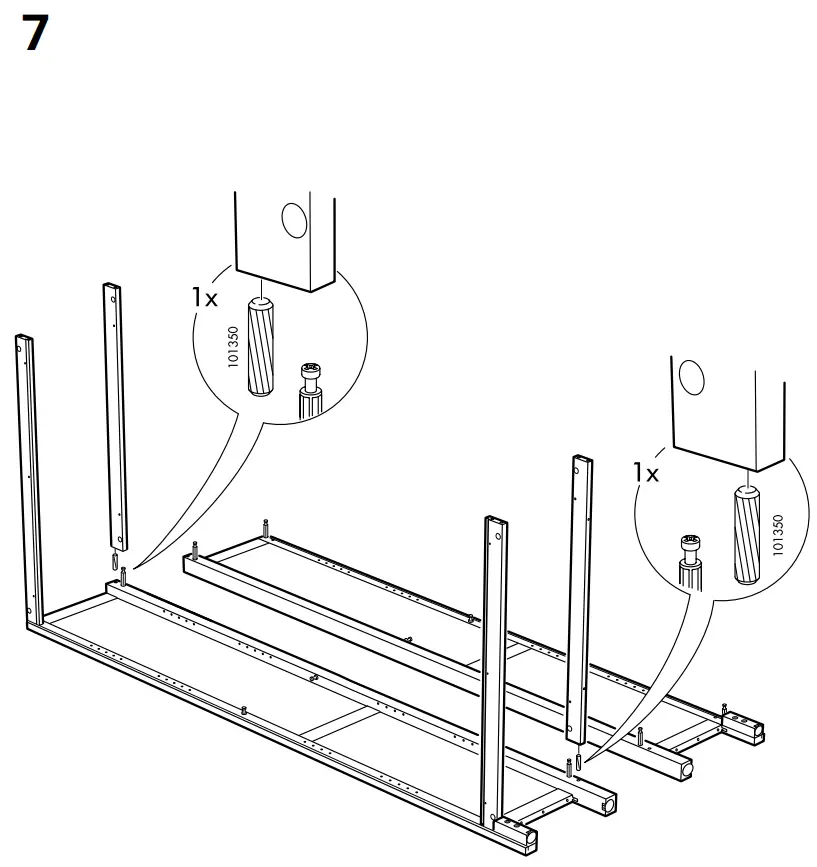 7

1x

101350

1x

101350